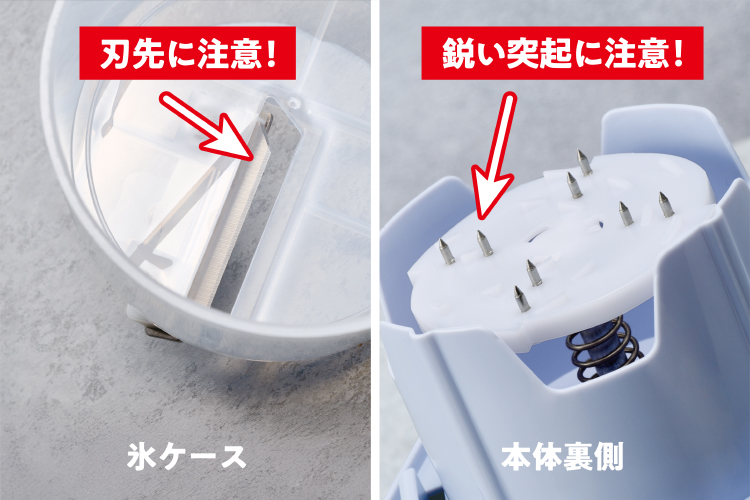 刃先に注意！

氷ケース

鋭い突起に注意！

本体裏側