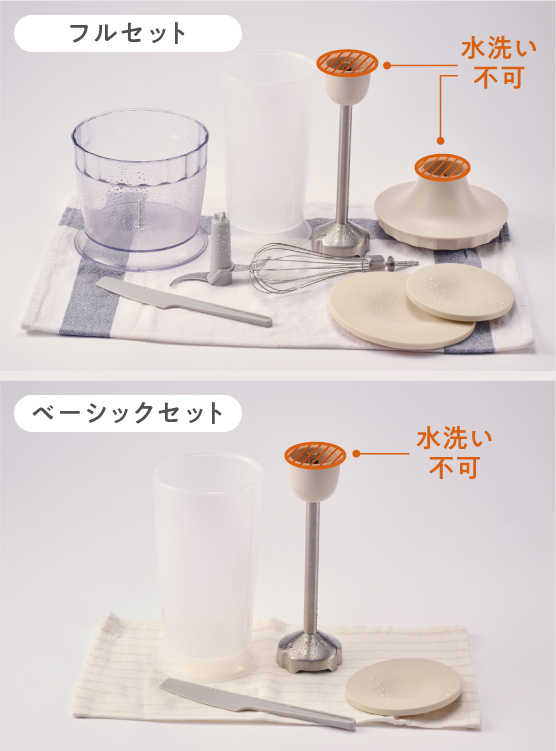 フルセット

水洗い不可

ベーシックセット

水洗い不可