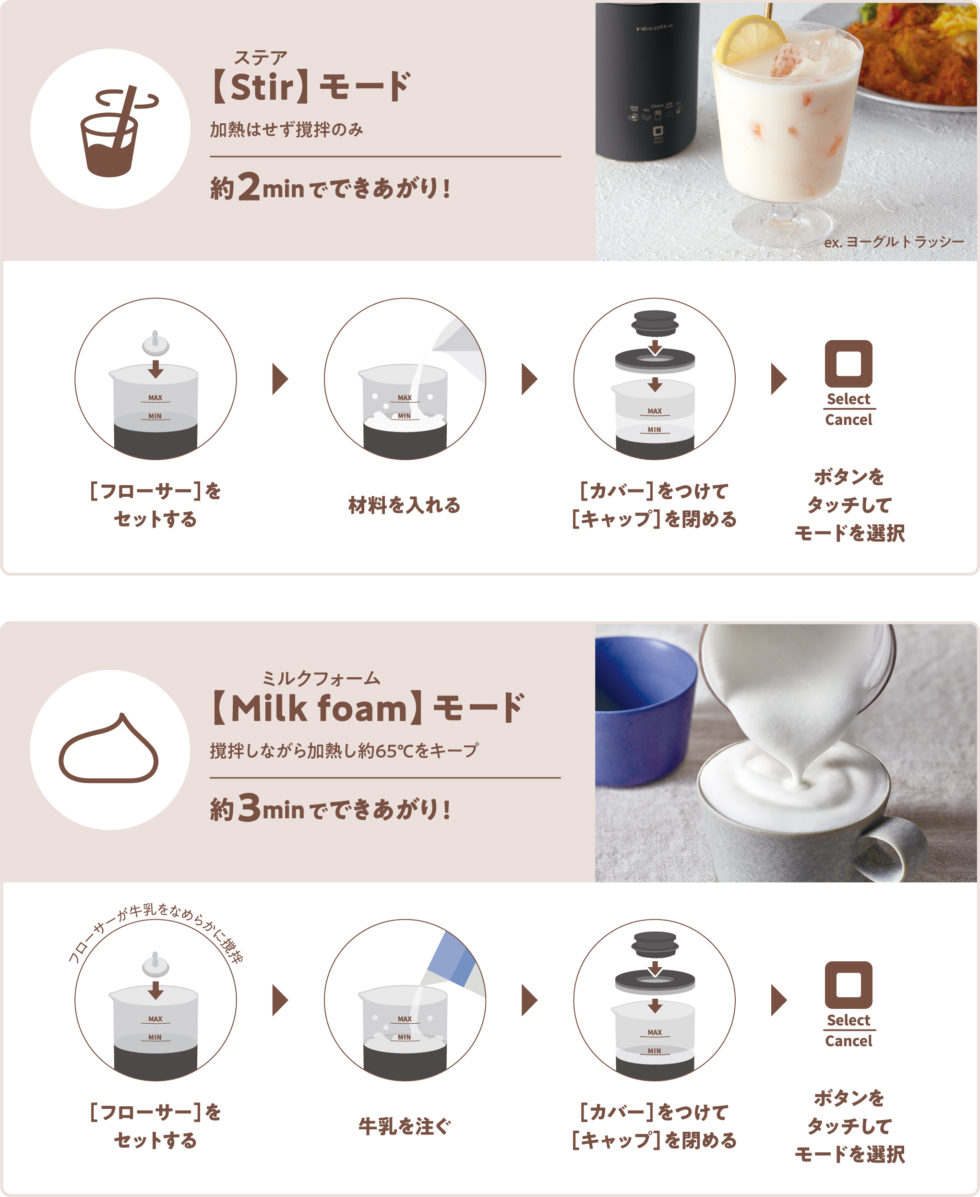 ステア
【Stir】モード
加熱はせず撹拌のみ
約2minでできあがり！

récolte

ex. ヨーグルトラッシー

MAX
MIN
［フローサー］をセットする

MAX
MIN
材料を入れる

MAX
MIN
［カバー］をつけて［キャップ］を閉める

Select
Cancel
ボタンをタッチしてモードを選択

ミルクフォーム
【Milk foam】モード
撹拌しながら加熱し約65℃をキープ
約3minでできあがり！

フローサーが牛乳をなめらかに撹拌
MAX
MIN
［フローサー］をセットする

MAX
MIN
牛乳を注ぐ

MAX
MIN
［カバー］をつけて［キャップ］を閉める

Select
Cancel
ボタンをタッチしてモードを選択