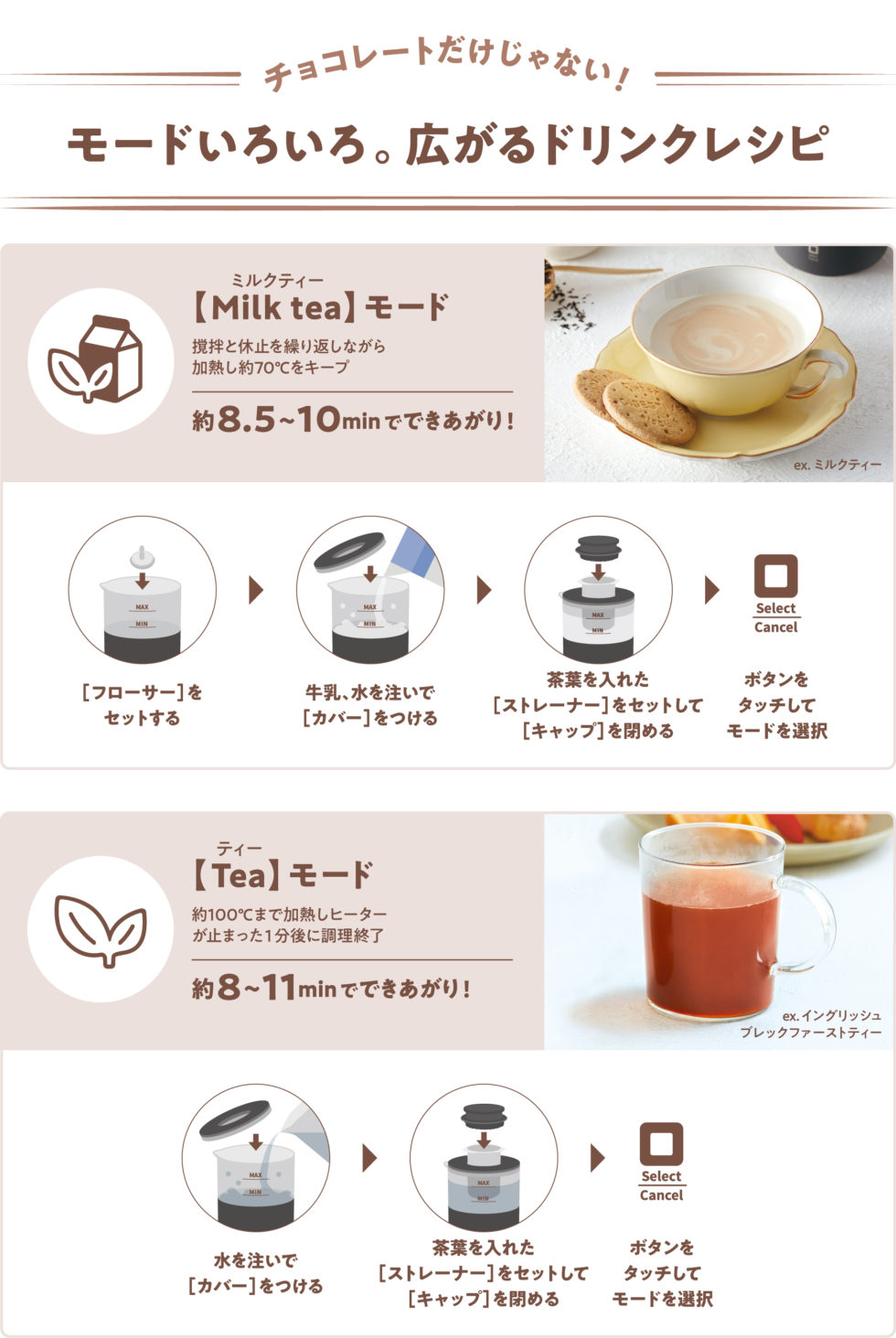 チョコレートだけじゃない!

モードいろいろ。広がるドリンクレシピ

ミルクティー
【Milk tea】モード

撹拌と休止を繰り返しながら加熱し約70℃をキープ

約8.5~10minでできあがり!

ex. ミルクティー

MAX
MIN

[フローサー]をセットする

MAX
MIN

牛乳、水を注いで[カバー]をつける

MAX
MIN

茶葉を入れた[ストレーナー]をセットして[キャップ]を閉める

Select
Cancel

ボタンをタッチしてモードを選択

ティー
【Tea】モード

約100℃まで加熱しヒーターが止まった1分後に調理終了

約8~11minでできあがり!

ex. イングリッシュブレックファーストティー

MAX
MIN

水を注いで[カバー]をつける

MAX
MIN

茶葉を入れた[ストレーナー]をセットして[キャップ]を閉める

Select
Cancel

ボタンをタッチしてモードを選択