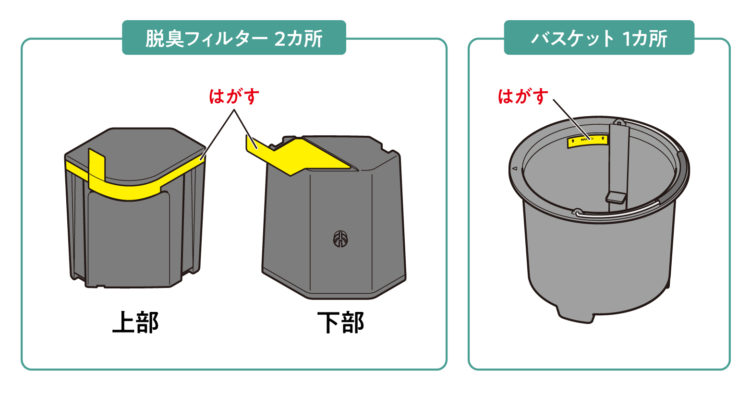 脱臭フィルター 2カ所

はがす

上部

下部

バスケット 1カ所

はがす