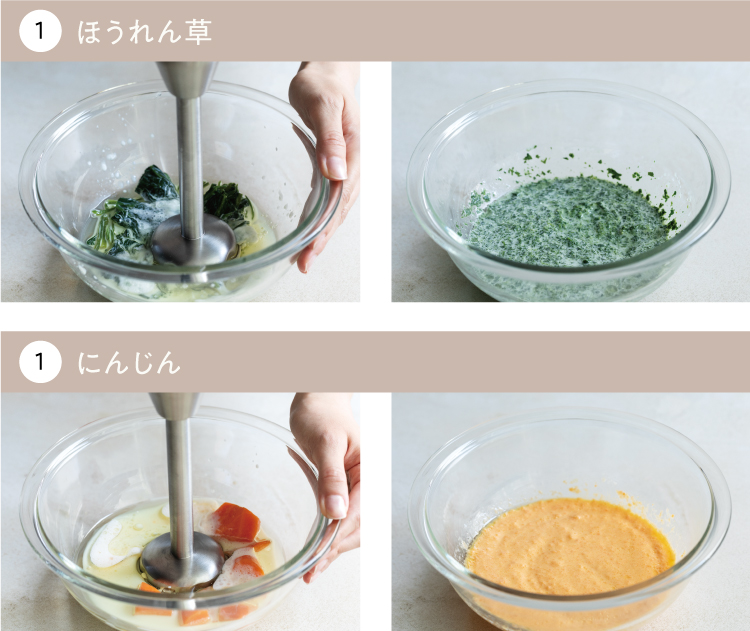 1 ほうれん草

1 にんじん