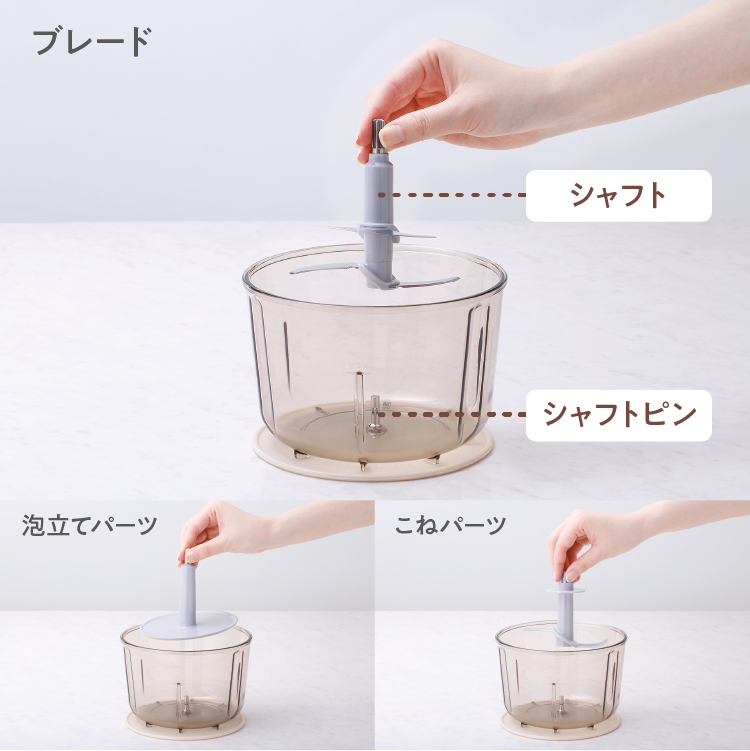 ブレード

シャフト

シャフトピン

泡立てパーツ

こねパーツ