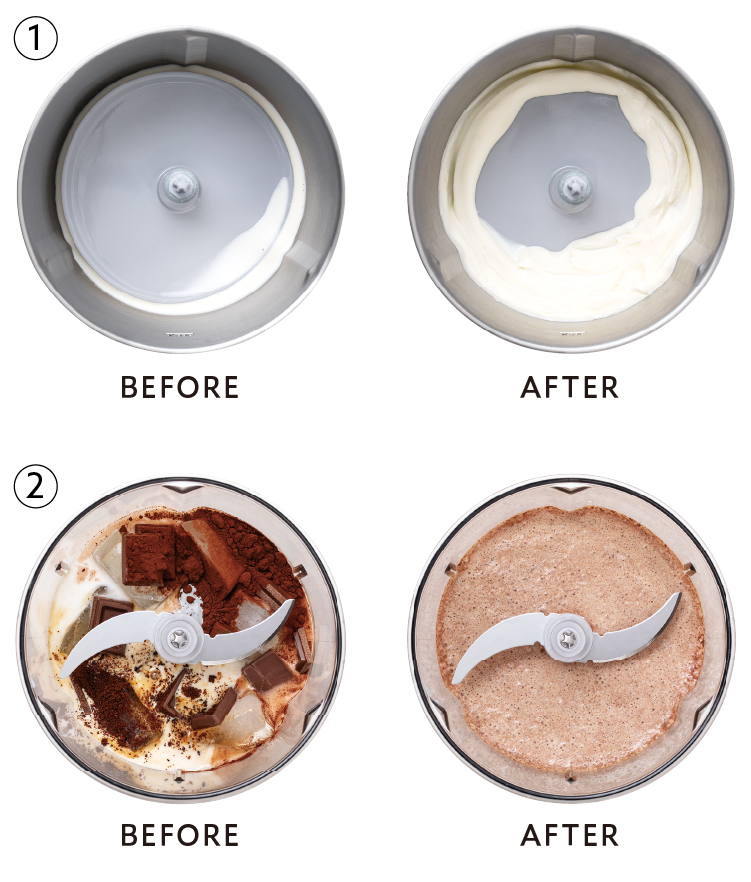 ①

BEFORE

AFTER

②

BEFORE

AFTER