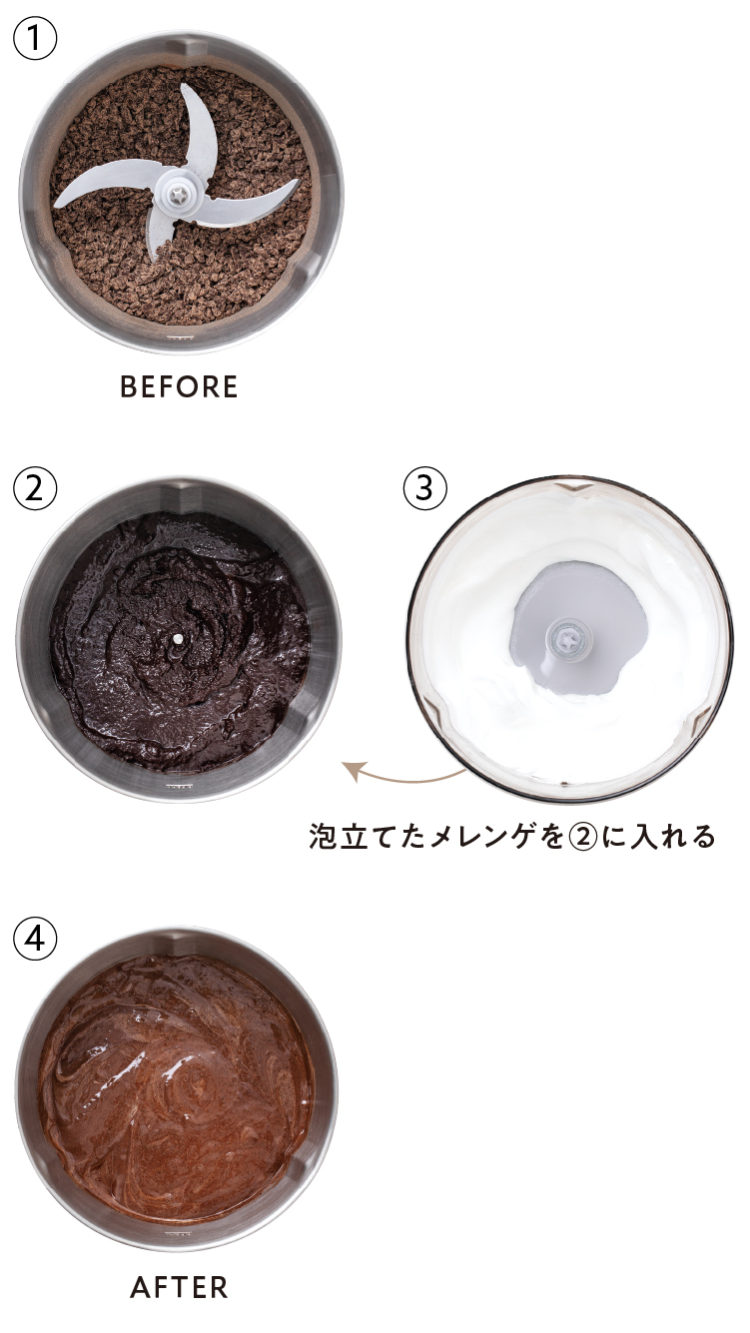 ①

BEFORE

②

③

泡立てたメレンゲを②に入れる

④

AFTER