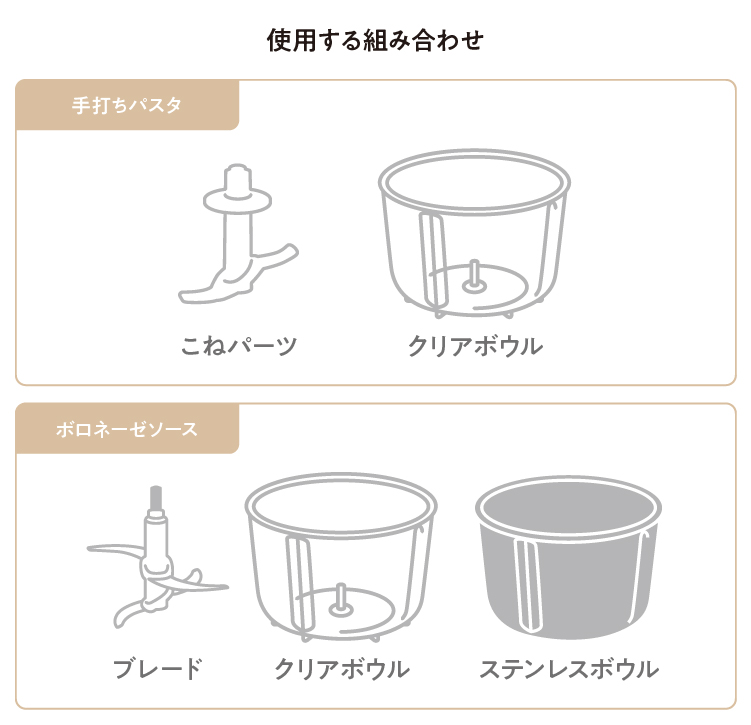 使用する組み合わせ

手打ちパスタ

こねパーツ

クリアボウル

ボロネーゼソース

ブレード

クリアボウル

ステンレスボウル