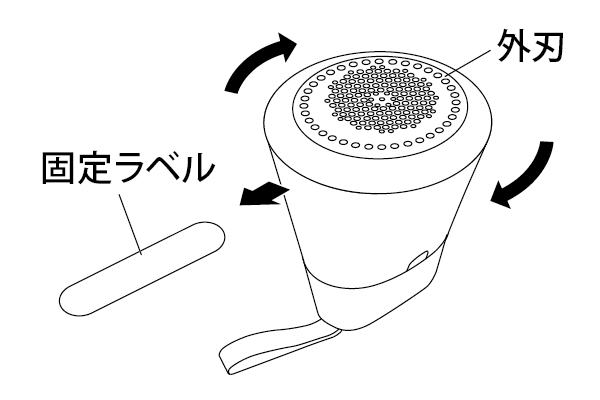 外刃

固定ラベル